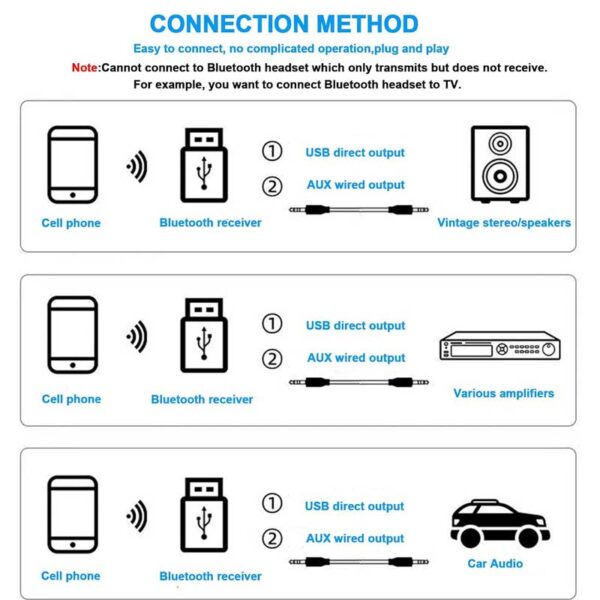 CONNECTION METHOD

Easy to connect, no complicated operation,plug and play

Note:Cannot connect to Bluetooth headset which only transmits but does not receive. For example, you want to connect Bluetooth headset to TV.

Cell phone

Bluetooth receiver

① USB direct output

② AUX wired output

Vintage stereo/speakers

Cell phone

Bluetooth receiver

① USB direct output

② AUX wired output

Various amplifiers

Cell phone

Bluetooth receiver

① USB direct output

② AUX wired output

Car Audio