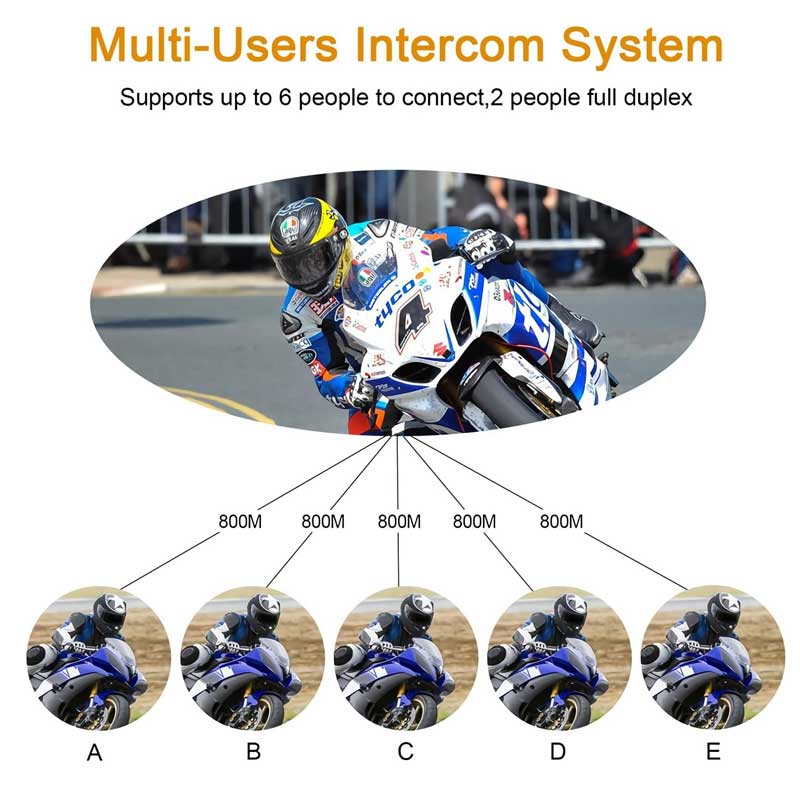 Multi-Users Intercom System

Supports up to 6 people to connect,2 people full duplex

tyco

4

800M 800M 800M 800M 800M

A B C D E